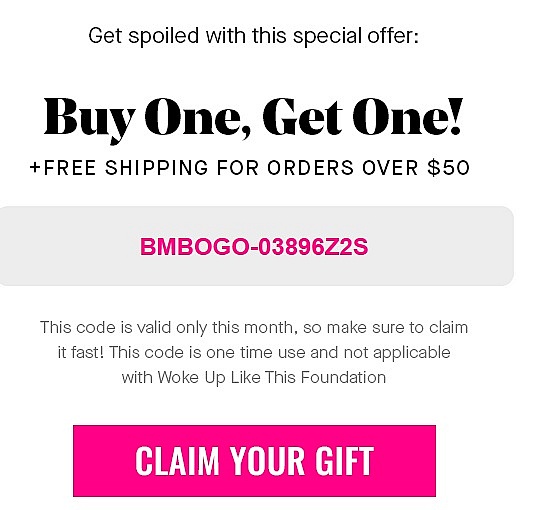 Get spoiled with this special offer:

Buy One, Get One!

+FREE SHIPPING FOR ORDERS OVER $50

BMBOGO-03896Z2S

This code is valid only this month, so make sure to claim it fast! This code is one time use and not applicable with Woke Up Like This Foundation

CLAIM YOUR GIFT